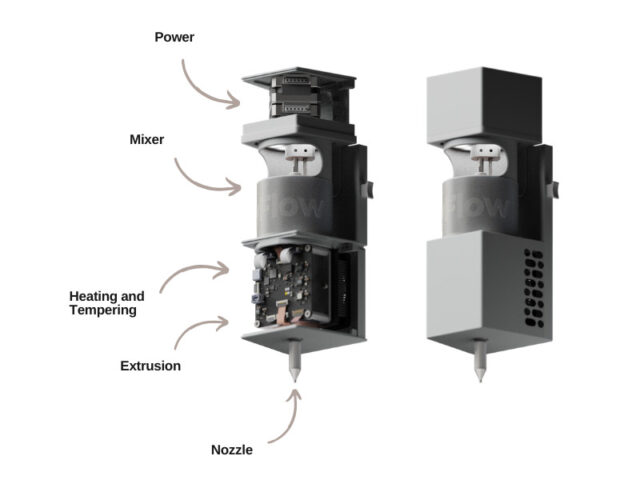 Power

Mixer

Heating and Tempering

Extrusion

Nozzle

flow

flow